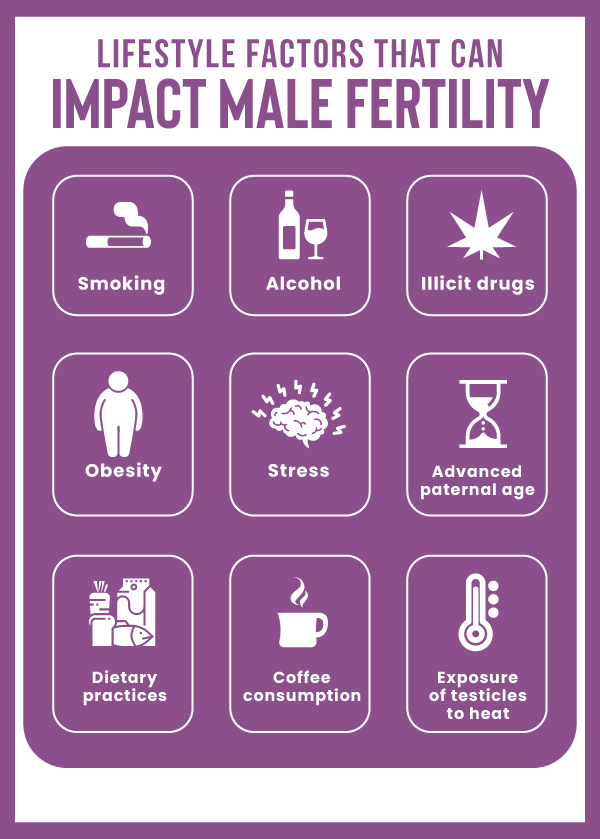 LIFESTYLE FACTORS THAT CAN
IMPACT MALE FERTILITY

Smoking

Alcohol

Illicit drugs

Obesity

Stress

Advanced paternal age

Dietary practices

Coffee consumption

Exposure of testicles to heat